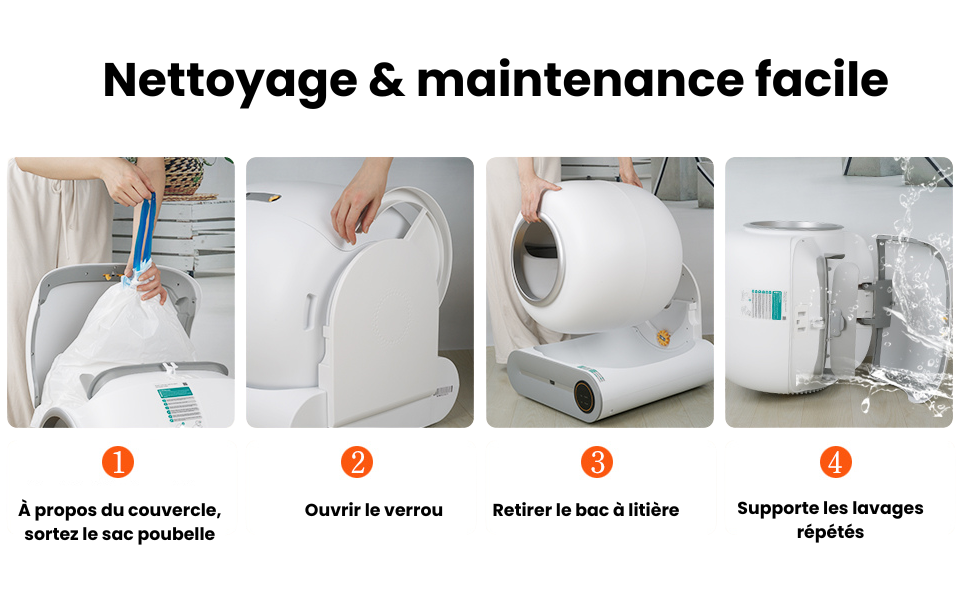 Nettoyage & maintenance facile

1

À propos du couvercle, sortez le sac poubelle

2

Ouvrir le verrou

3

Retirer le bac à litière

4

Supporte les lavages répétés